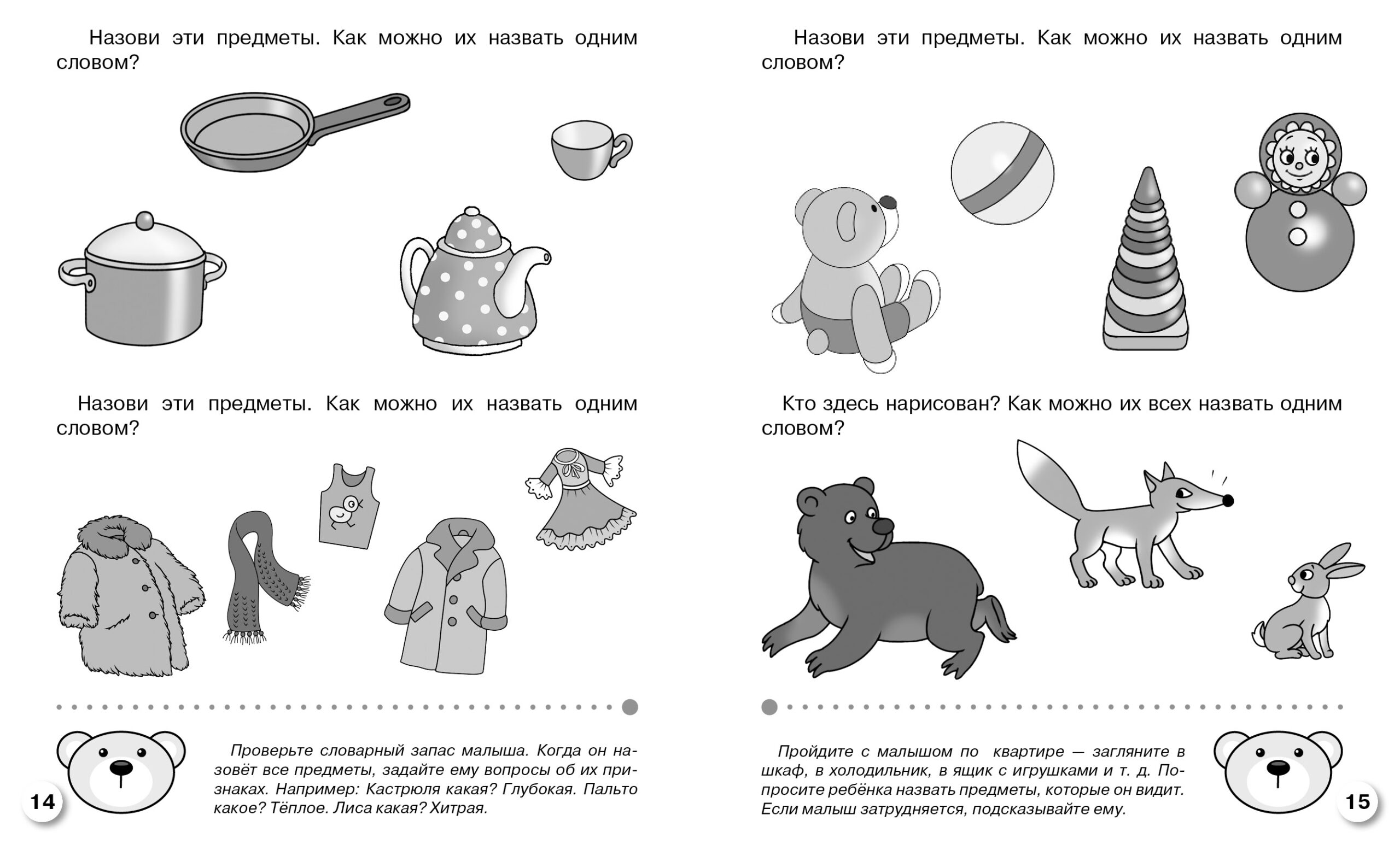 Назови эти предметы. Как можно их назвать одним словом?

Назови эти предметы. Как можно их назвать одним словом?

Проверьте словарный запас малыша. Когда он назовёт все предметы, задайте ему вопросы об их признаках. Например: Кастрюля какая? Глубокая. Пальто какое? Тёплое. Лиса какая? Хитрая.

14

Назови эти предметы. Как можно их назвать одним словом?

Кто здесь нарисован? Как можно их всех назвать одним словом?

Пройдите с малышом по квартире — загляните в шкаф, в холодильник, в ящик с игрушками и т. д. Попросите ребёнка назвать предметы, которые он видит. Если малыш затрудняется, подсказывайте ему.

15