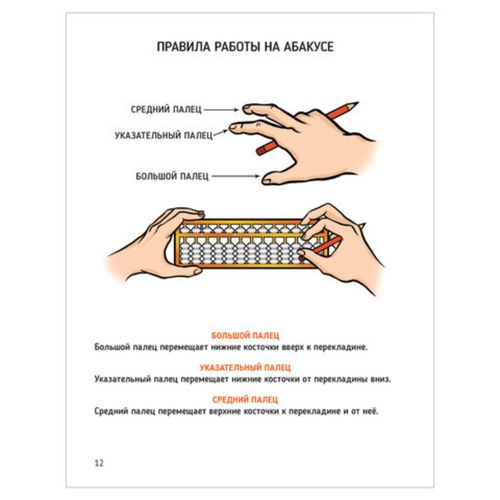 ПРАВИЛА РАБОТЫ НА АБАКУСЕ

СРЕДНИЙ ПАЛЕЦ

УКАЗАТЕЛЬНЫЙ ПАЛЕЦ

БОЛЬШОЙ ПАЛЕЦ

БОЛЬШОЙ ПАЛЕЦ
Большой палец перемещает нижние косточки вверх к перекладине.

УКАЗАТЕЛЬНЫЙ ПАЛЕЦ
Указательный палец перемещает нижние косточки от перекладины вниз.

СРЕДНИЙ ПАЛЕЦ
Средний палец перемещает верхние косточки к перекладине и от неё.

12